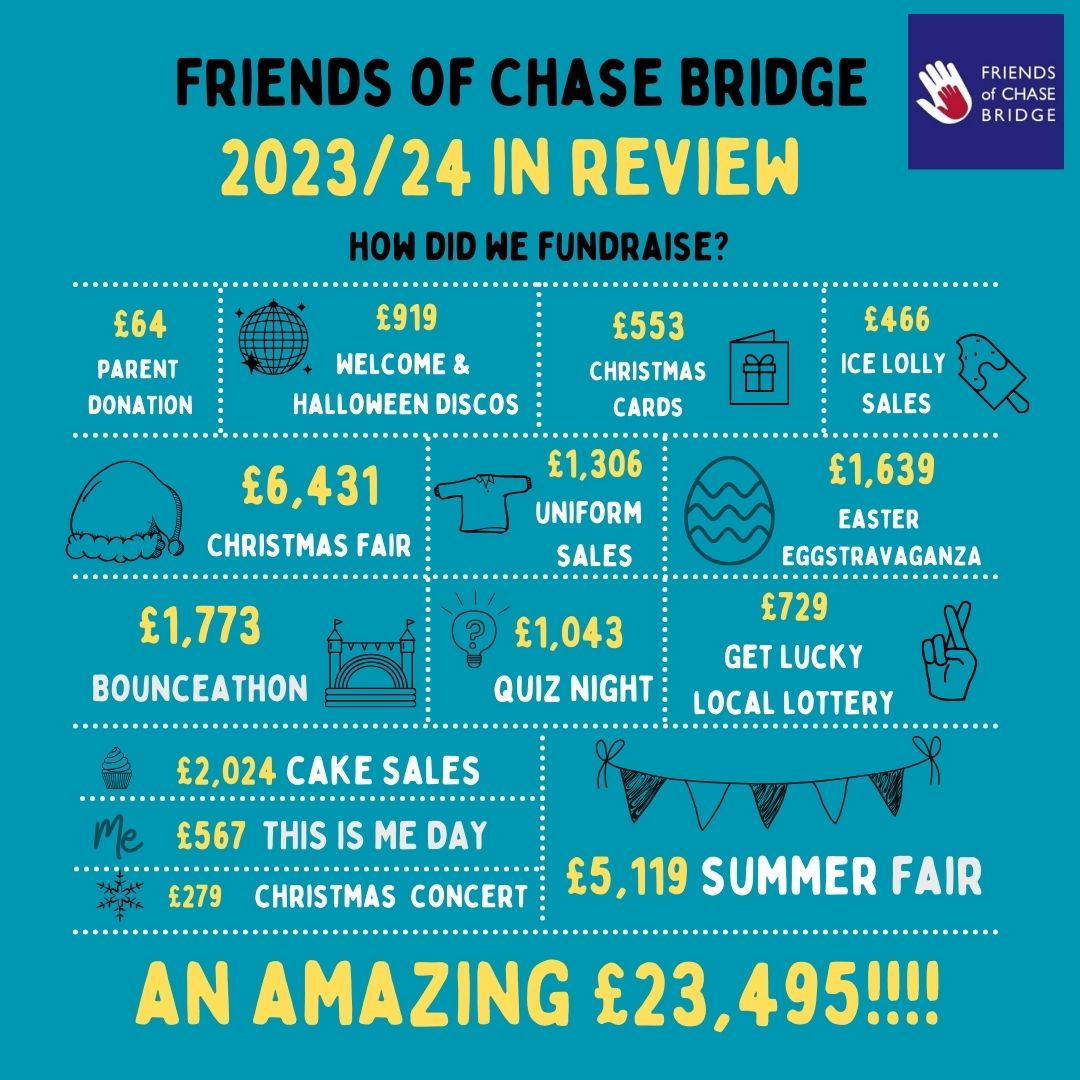 FRIENDS OF CHASE BRIDGE

FRIENDS of CHASE BRIDGE

2023/24 IN REVIEW

HOW DID WE FUNDRAISE?

£64 PARENT DONATION

£919 WELCOME & HALLOWEEN DISCOS

£553 CHRISTMAS CARDS

£466 ICE LOLLY SALES

£6,431 CHRISTMAS FAIR

£1,306 UNIFORM SALES

£1,639 EASTER EGGSTRAVAGANZA

£1,773 BOUNCEATHON

£1,043 QUIZ NIGHT

£729 GET LUCKY LOCAL LOTTERY

£2,024 CAKE SALES

Me £567 THIS IS ME DAY

£279 CHRISTMAS CONCERT

£5,119 SUMMER FAIR

AN AMAZING £23,495!!!!